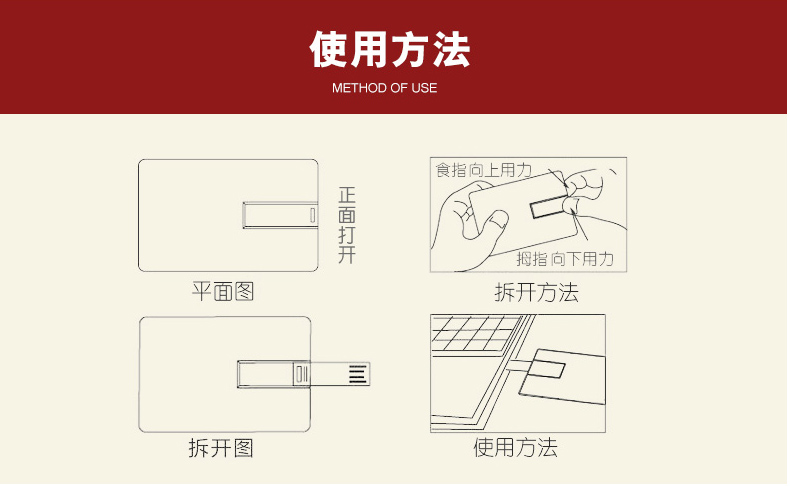 使用方法
METHOD OF USE

正面打开

平面图

食指向上用力

拇指向下用力

拆开方法

拆开图

使用方法